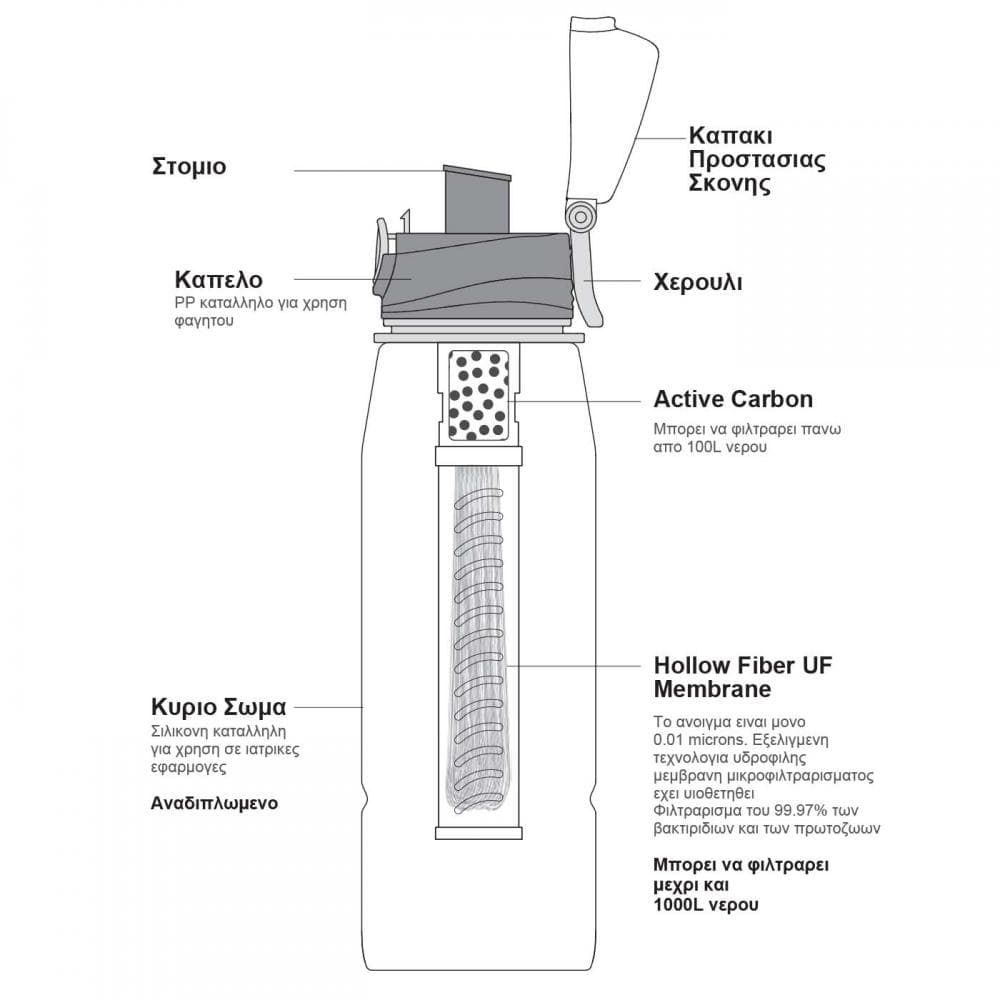 Στομιο

Καπακι Προστασιας Σκονης

Καπελο
PP καταλληλο για χρηση φαγητου

Χερουλι

Active Carbon
Μπορει να φιλτραρει πανω απο 100L νερου

Hollow Fiber UF Membrane
Το ανοιγμα ειναι μονο 0.01 microns. Εξελιγμενη τεχνολογια υδροφιλης μεμβρανη μικροφιλτραρισματος εχει υιοθετηθει Φιλτραρισμα του 99.97% των βακτιριδιων και των πρωτοζωων

Μπορει να φιλτραρει μεχρι και 1000L νερου

Κυριο Σωμα
Σιλικονη καταλληλη για χρηση σε ιατρικες εφαρμογες

Αναδιπλωμενο