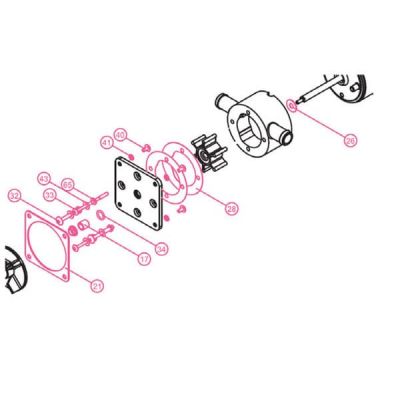 40
41
43
65
33
32
26
28
34
17
21