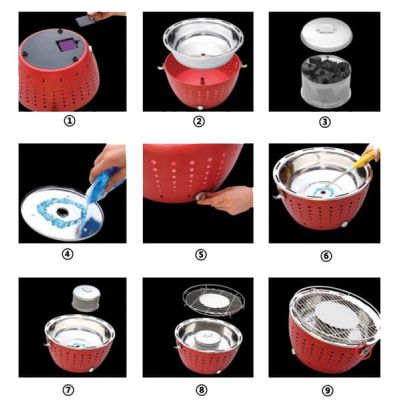 ①

②

③

④

⑤

⑥

⑦

⑧

⑨